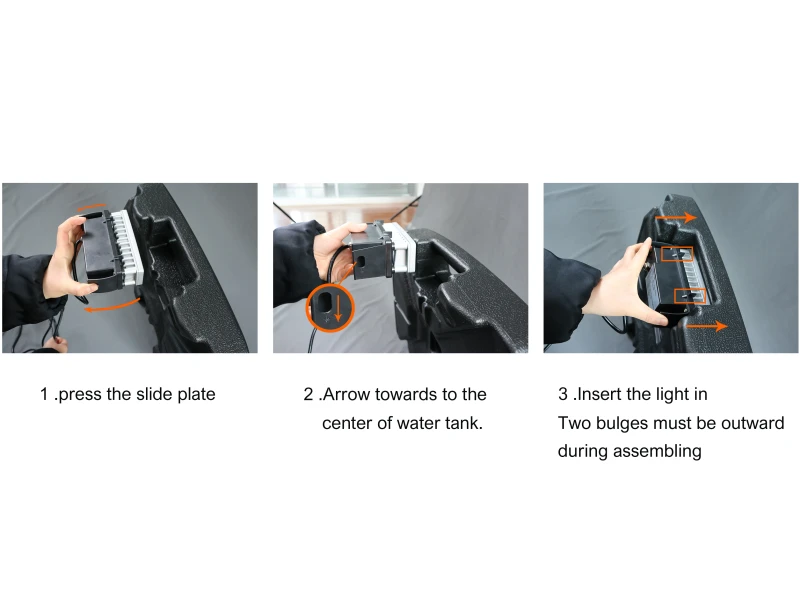 1 .press the slide plate

2 .Arrow towards to the center of water tank.

3 .Insert the light in
Two bulges must be outward during assembling